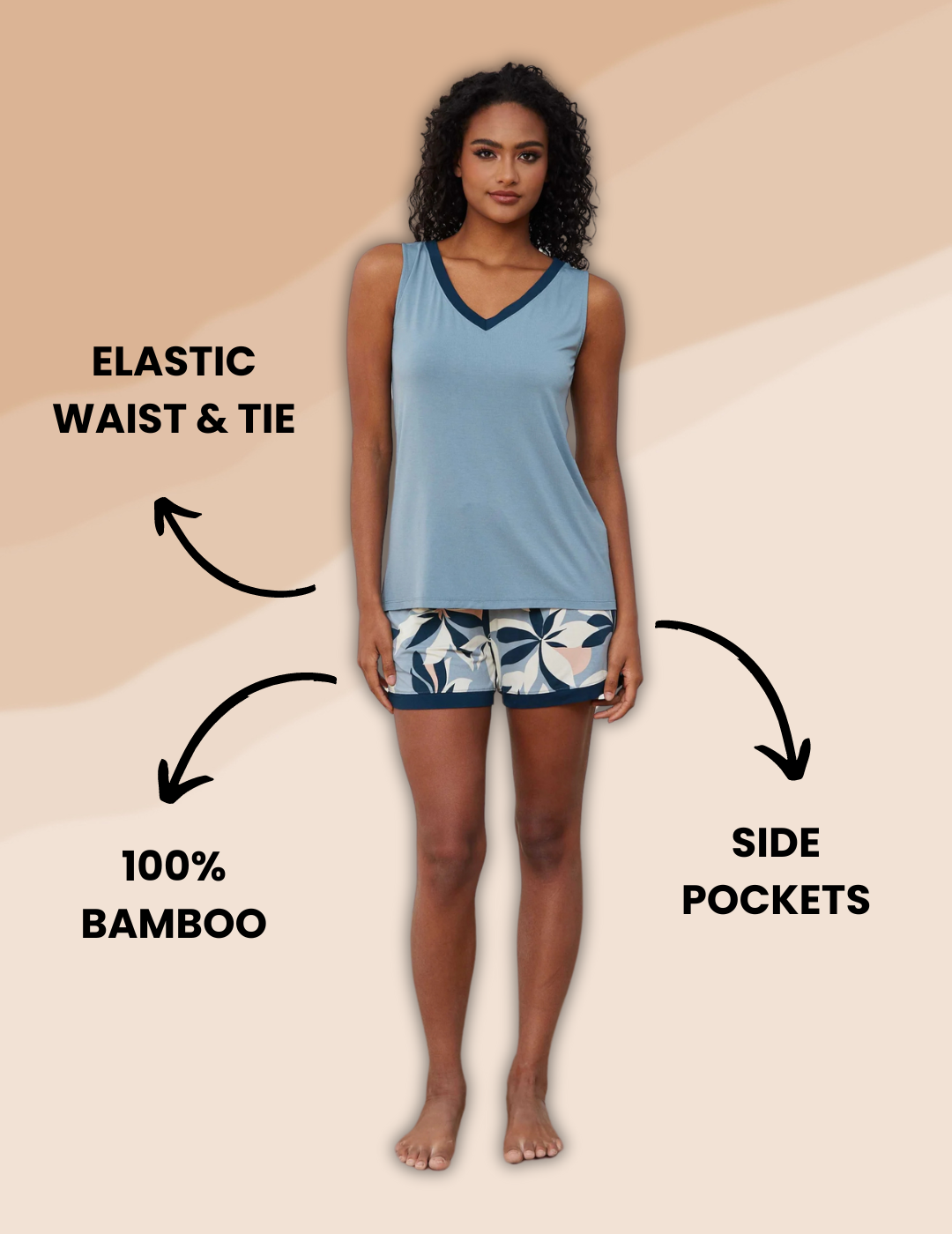 ELASTIC WAIST & TIE

100% BAMBOO

SIDE POCKETS