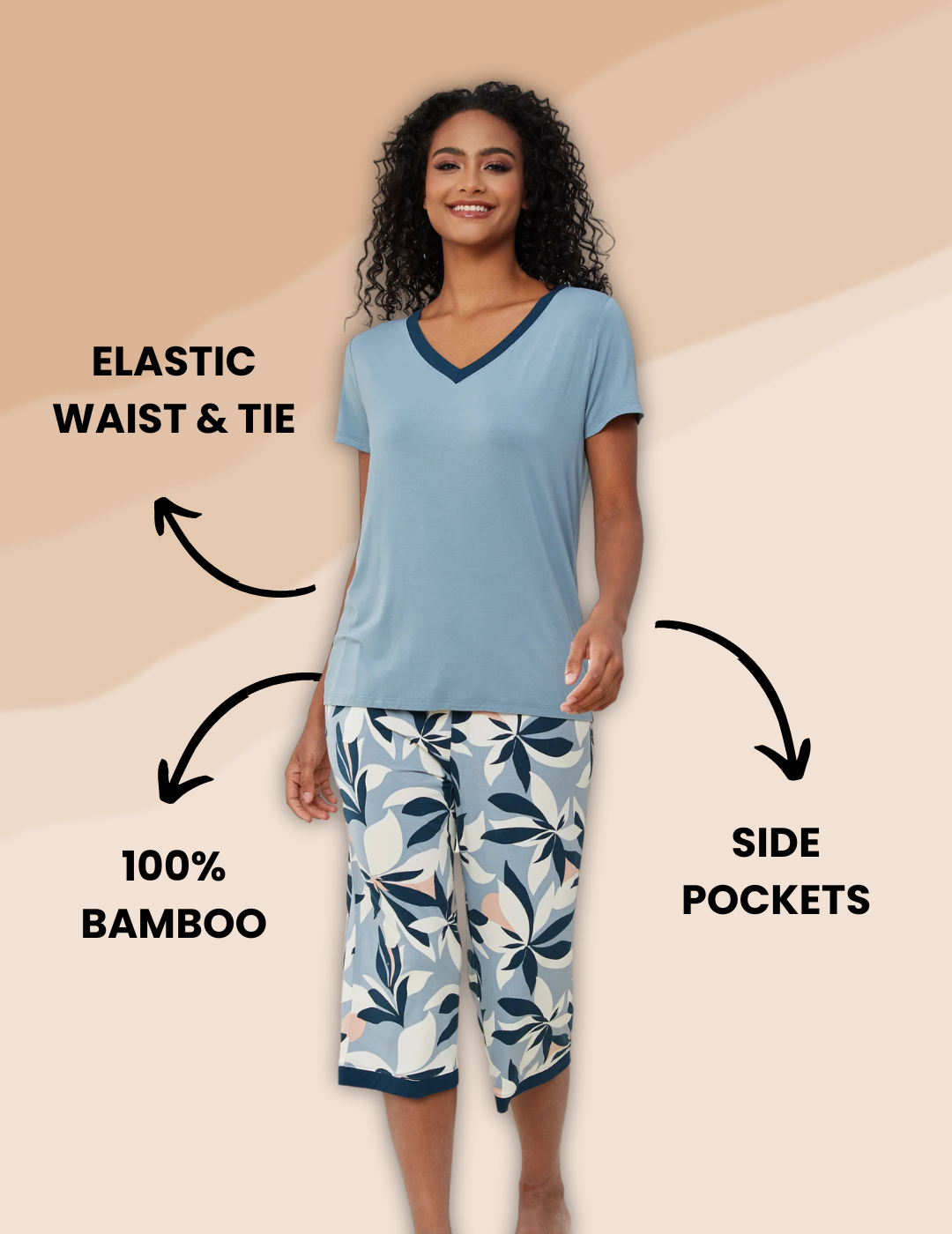 ELASTIC WAIST & TIE

100% BAMBOO

SIDE POCKETS