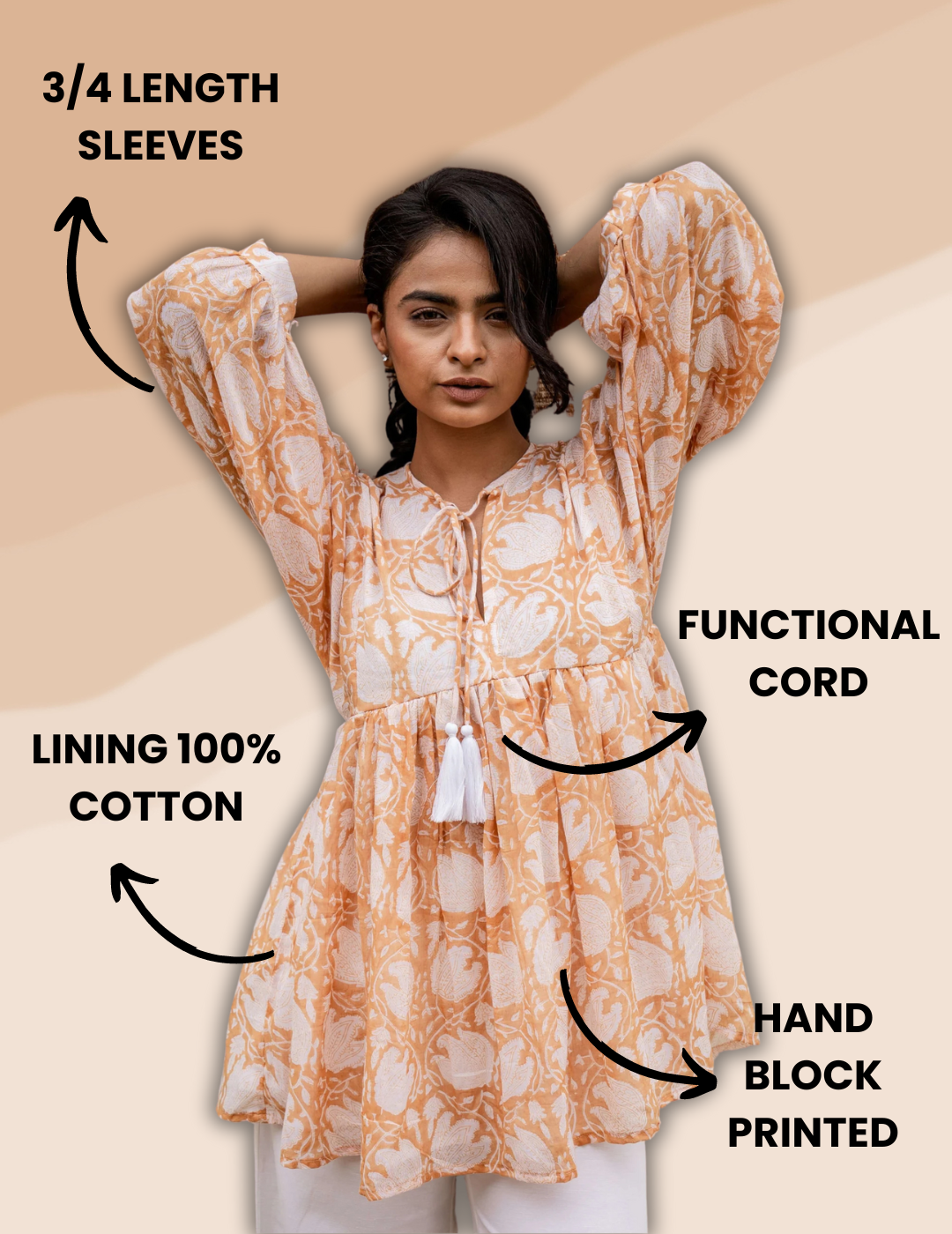 3/4 LENGTH SLEEVES

FUNCTIONAL CORD

LINING 100% COTTON

HAND BLOCK PRINTED