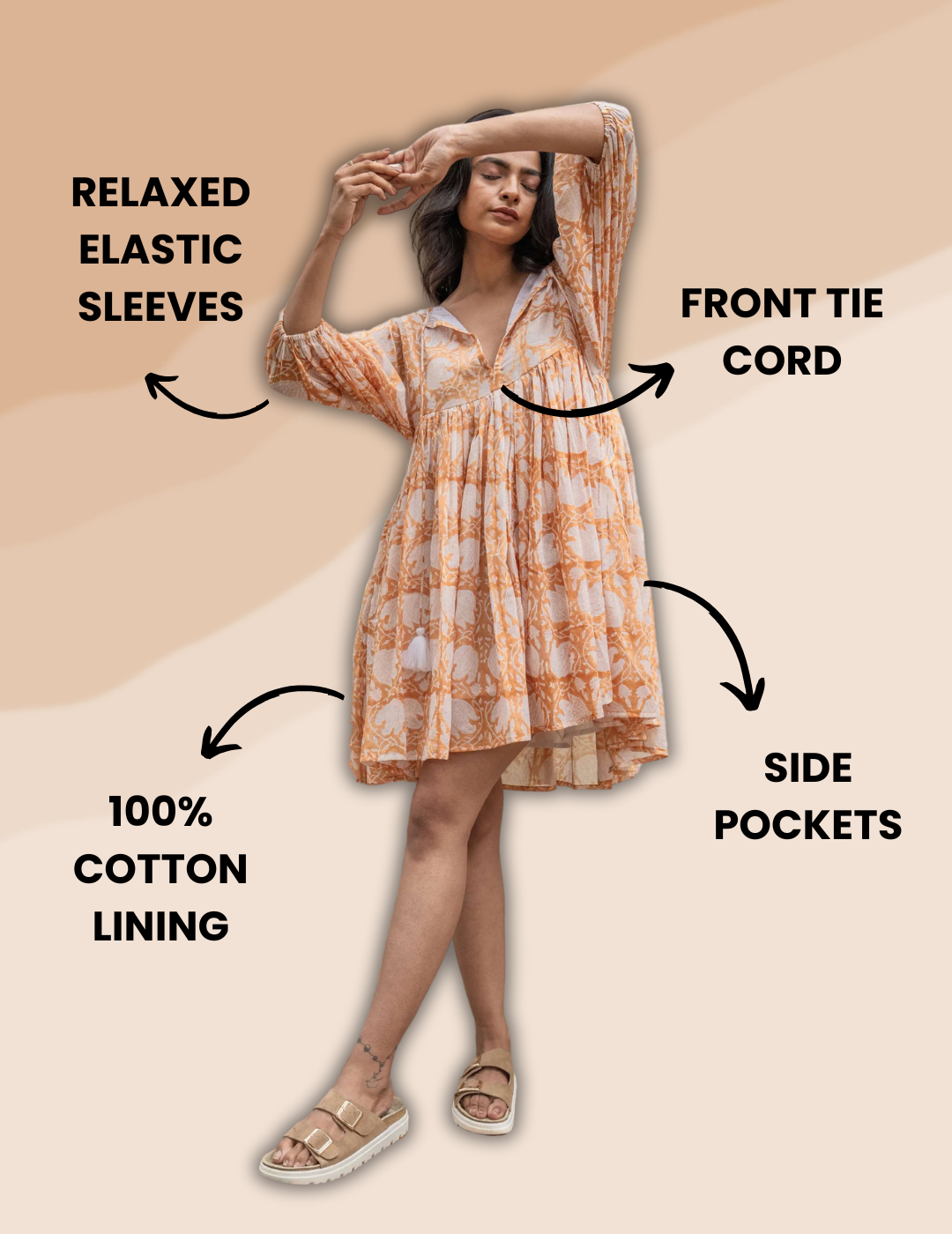 RELAXED ELASTIC SLEEVES

FRONT TIE CORD

SIDE POCKETS

100% COTTON LINING