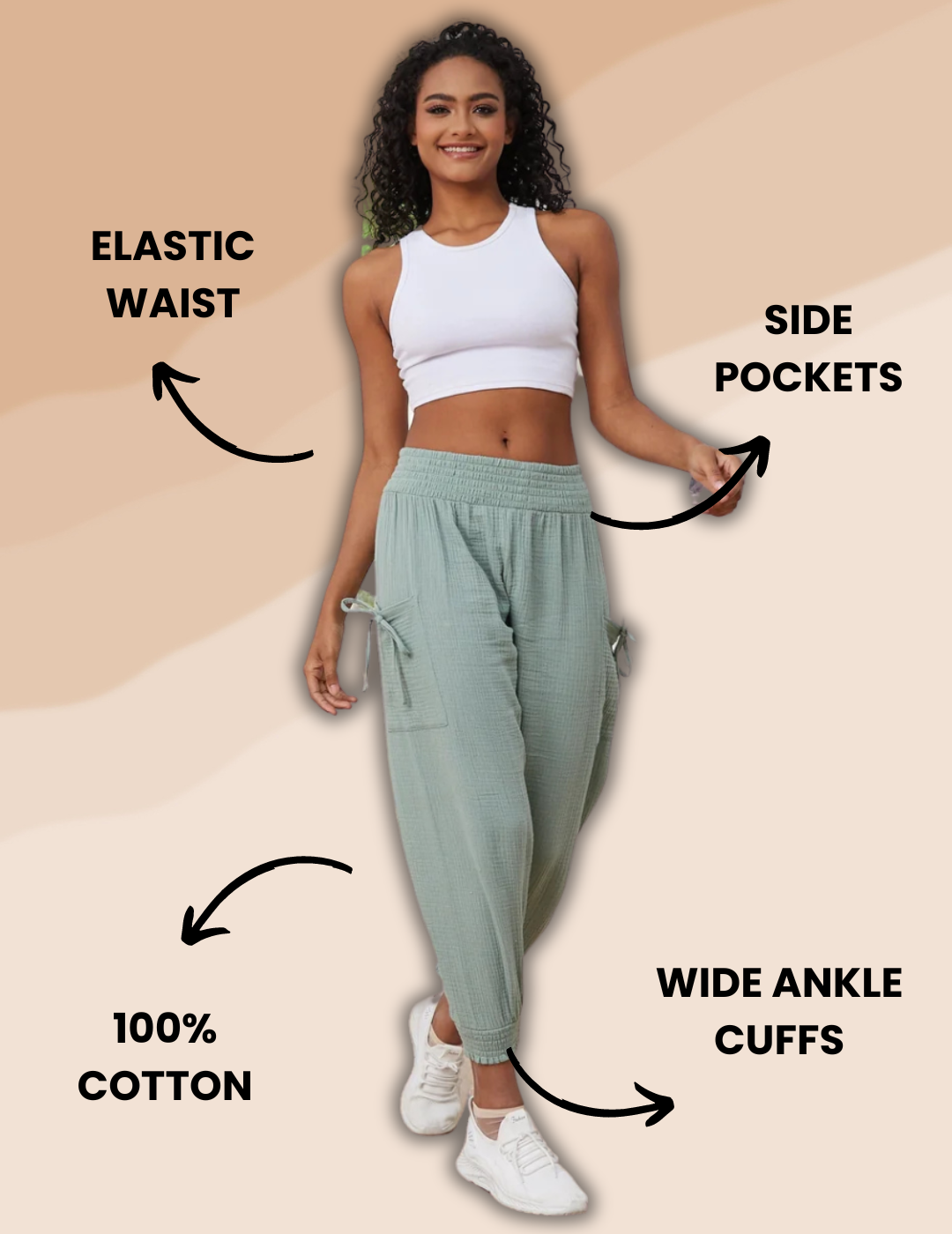 ELASTIC WAIST

SIDE POCKETS

100% COTTON

WIDE ANKLE CUFFS