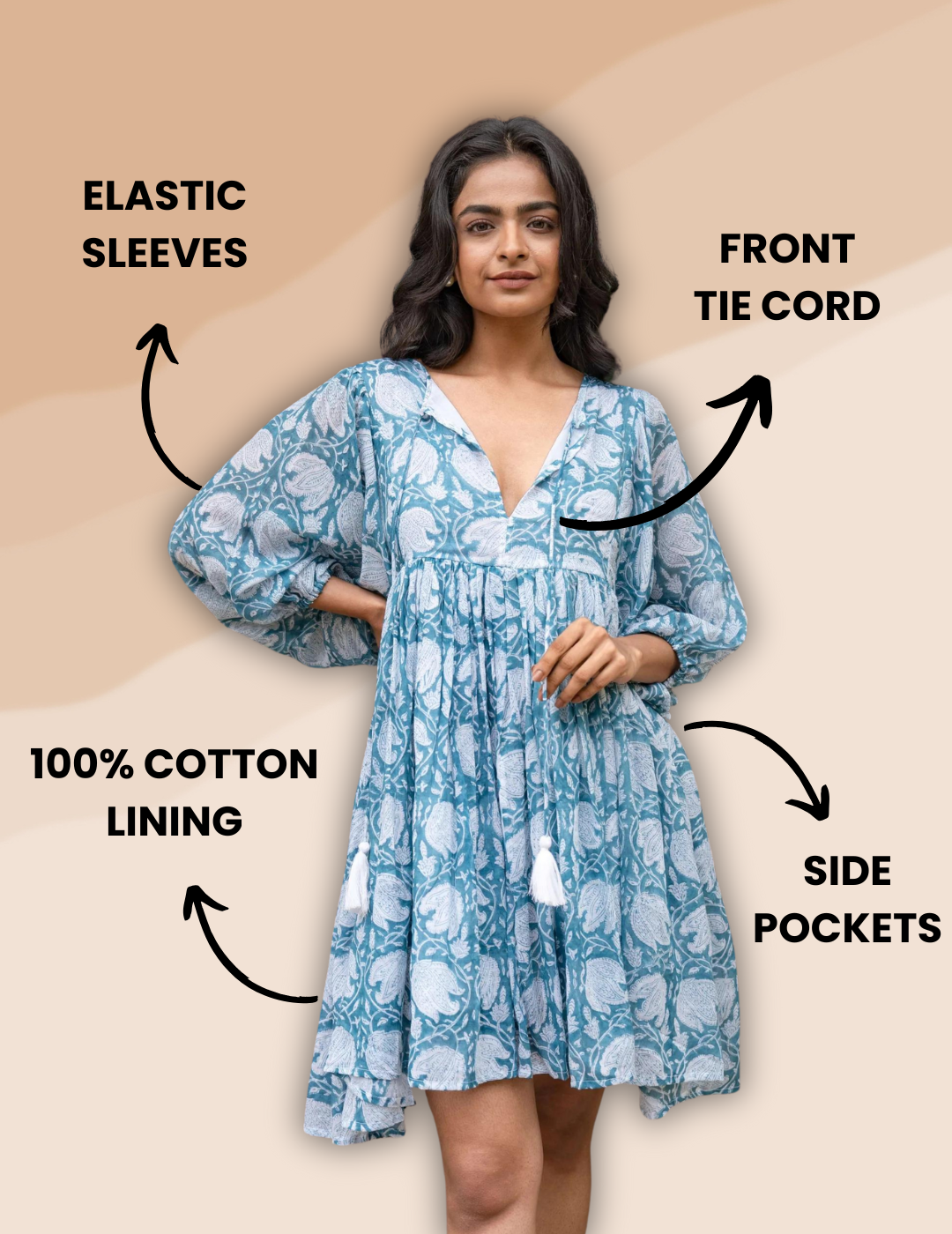 ELASTIC SLEEVES

FRONT TIE CORD

100% COTTON LINING

SIDE POCKETS