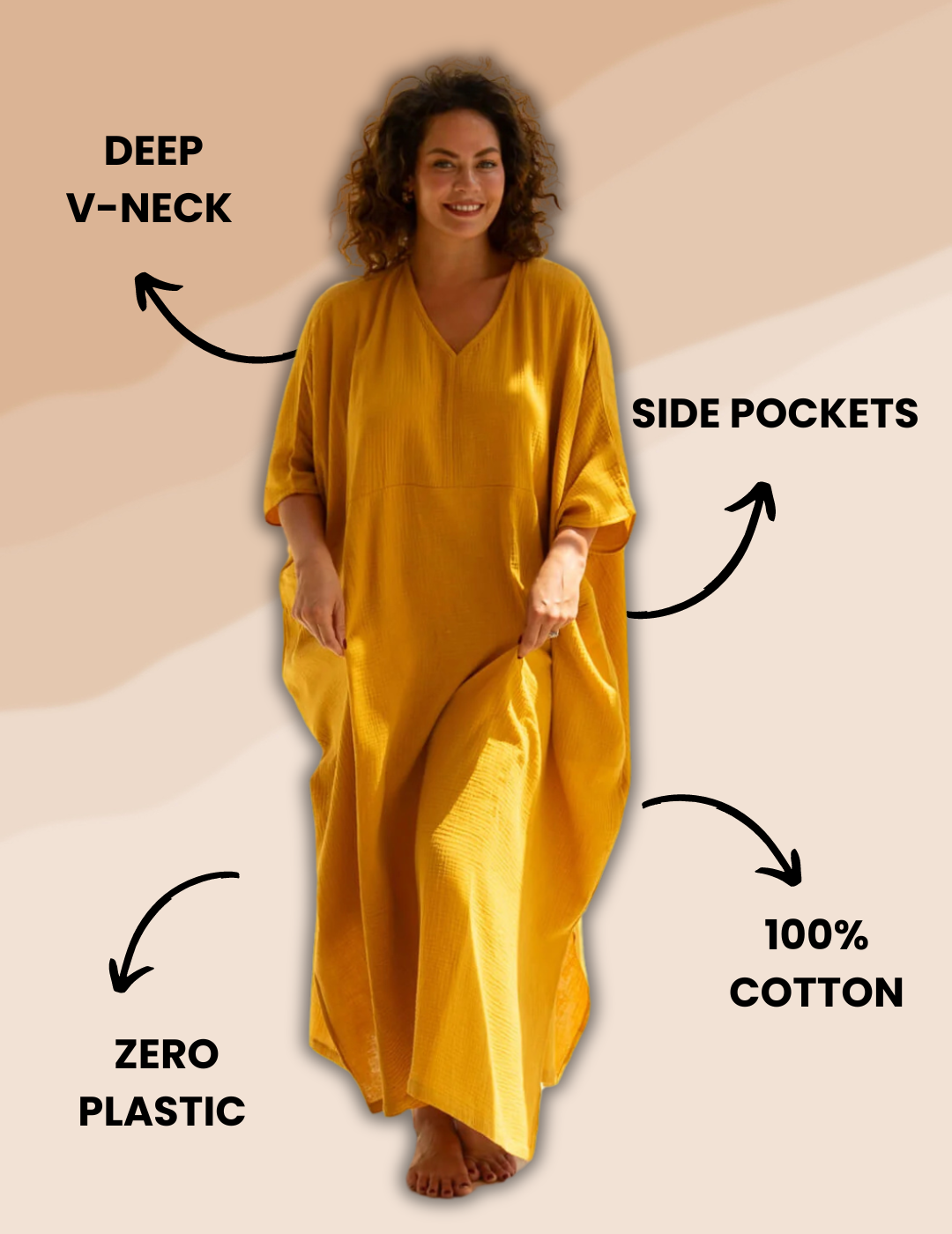 DEEP V-NECK

SIDE POCKETS

100% COTTON

ZERO PLASTIC