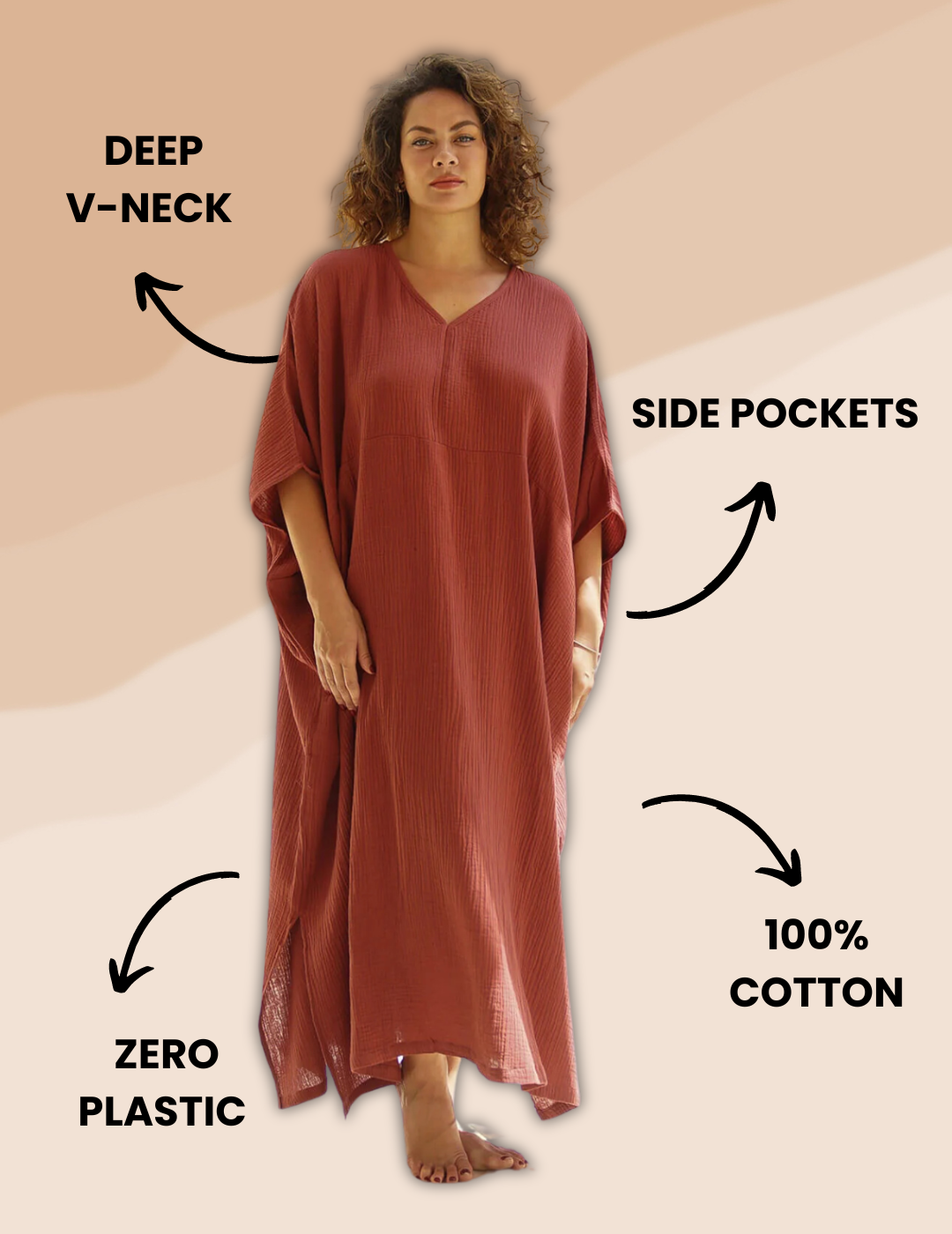 DEEP V-NECK

SIDE POCKETS

100% COTTON

ZERO PLASTIC