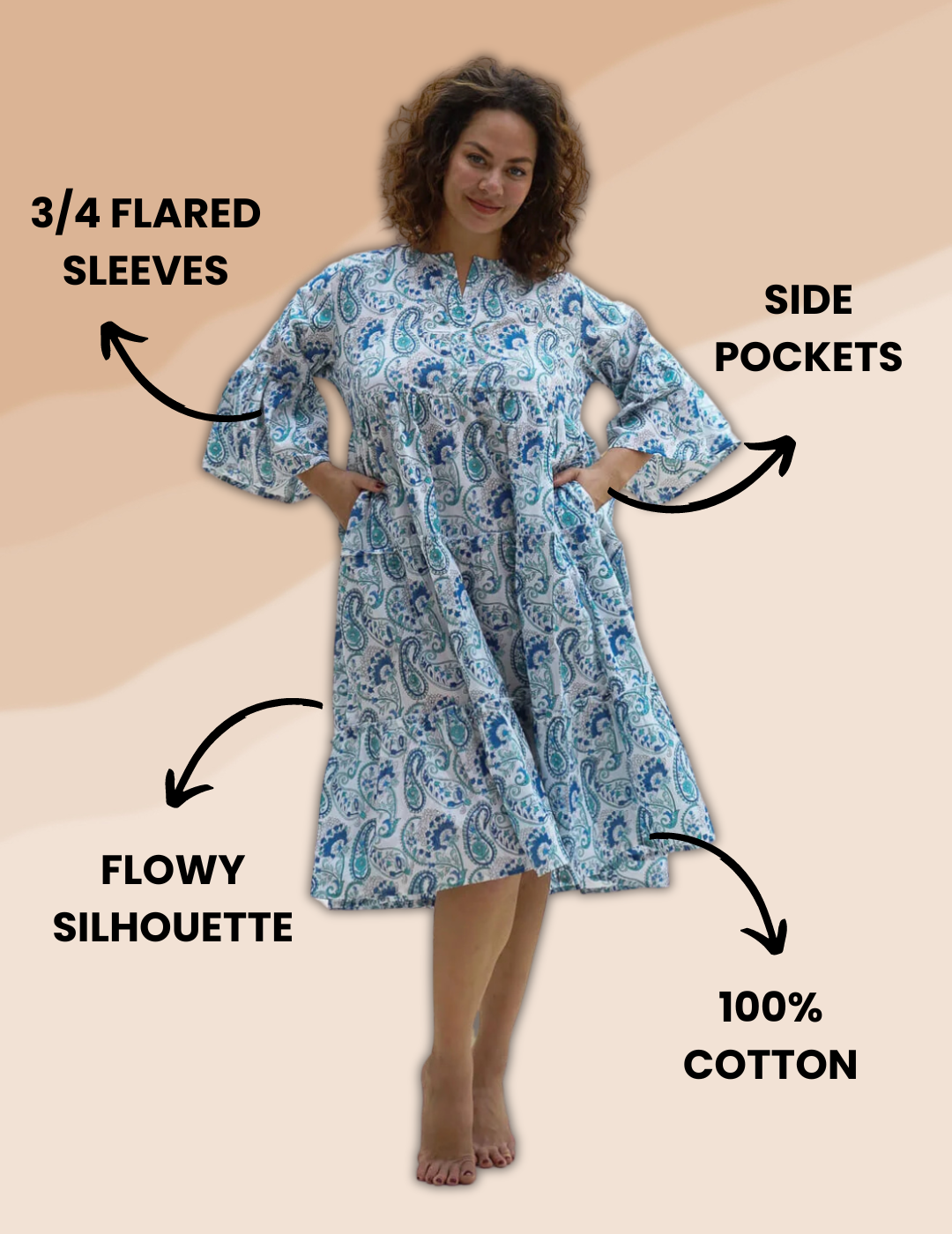 3/4 FLARED SLEEVES

SIDE POCKETS

FLOWY SILHOUETTE

100% COTTON