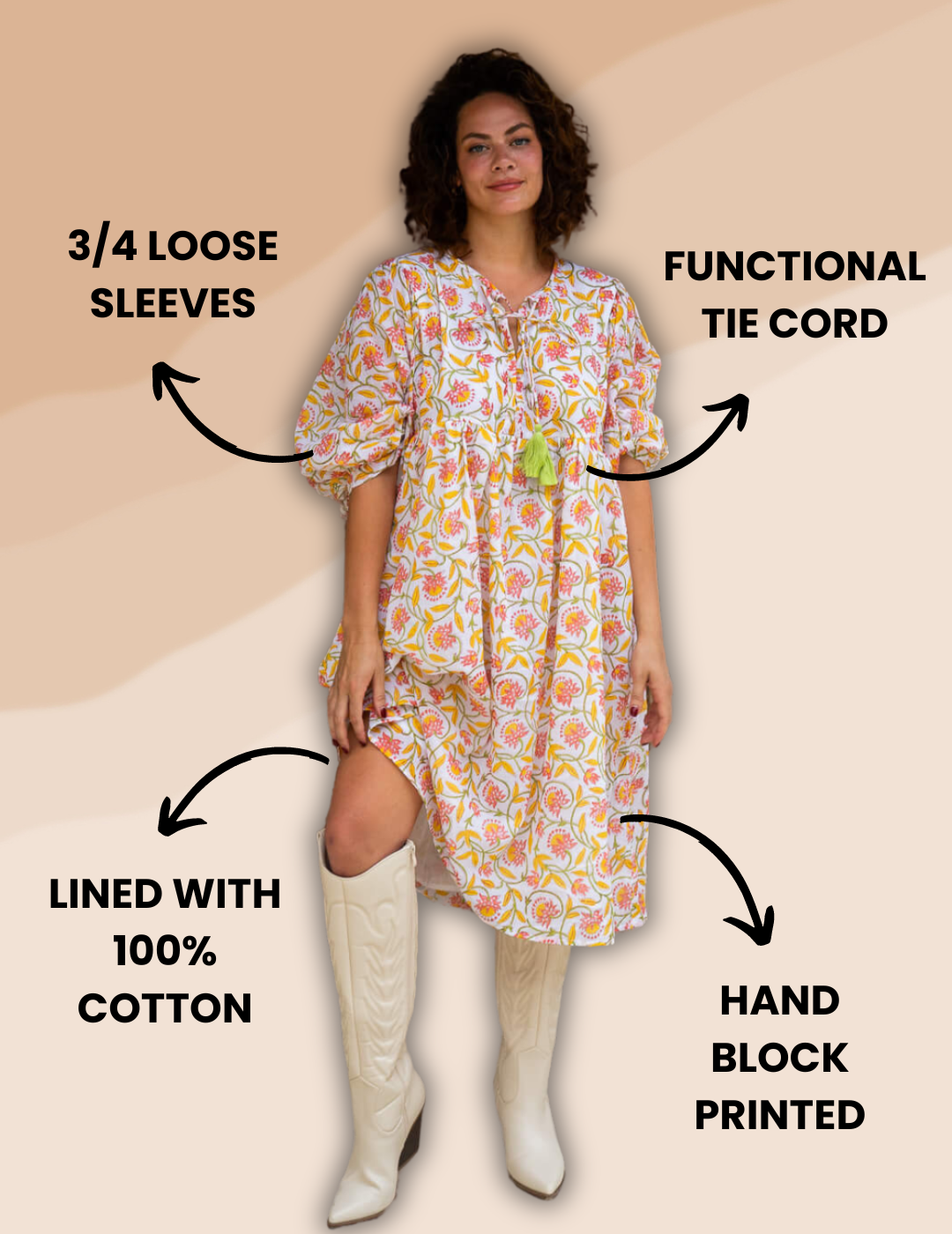 3/4 LOOSE SLEEVES

FUNCTIONAL TIE CORD

LINED WITH 100% COTTON

HAND BLOCK PRINTED