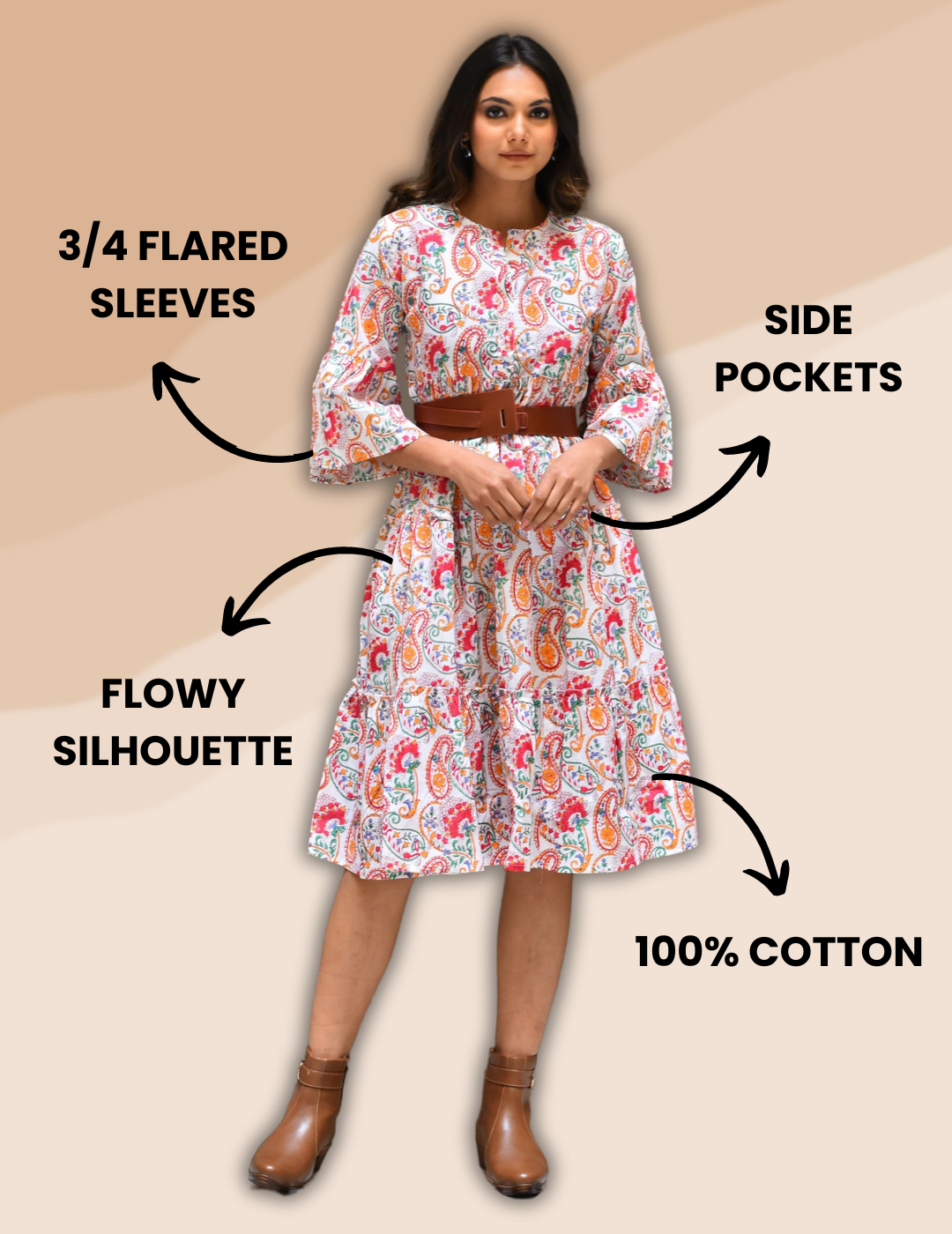 3/4 FLARED SLEEVES

SIDE POCKETS

FLOWY SILHOUETTE

100% COTTON