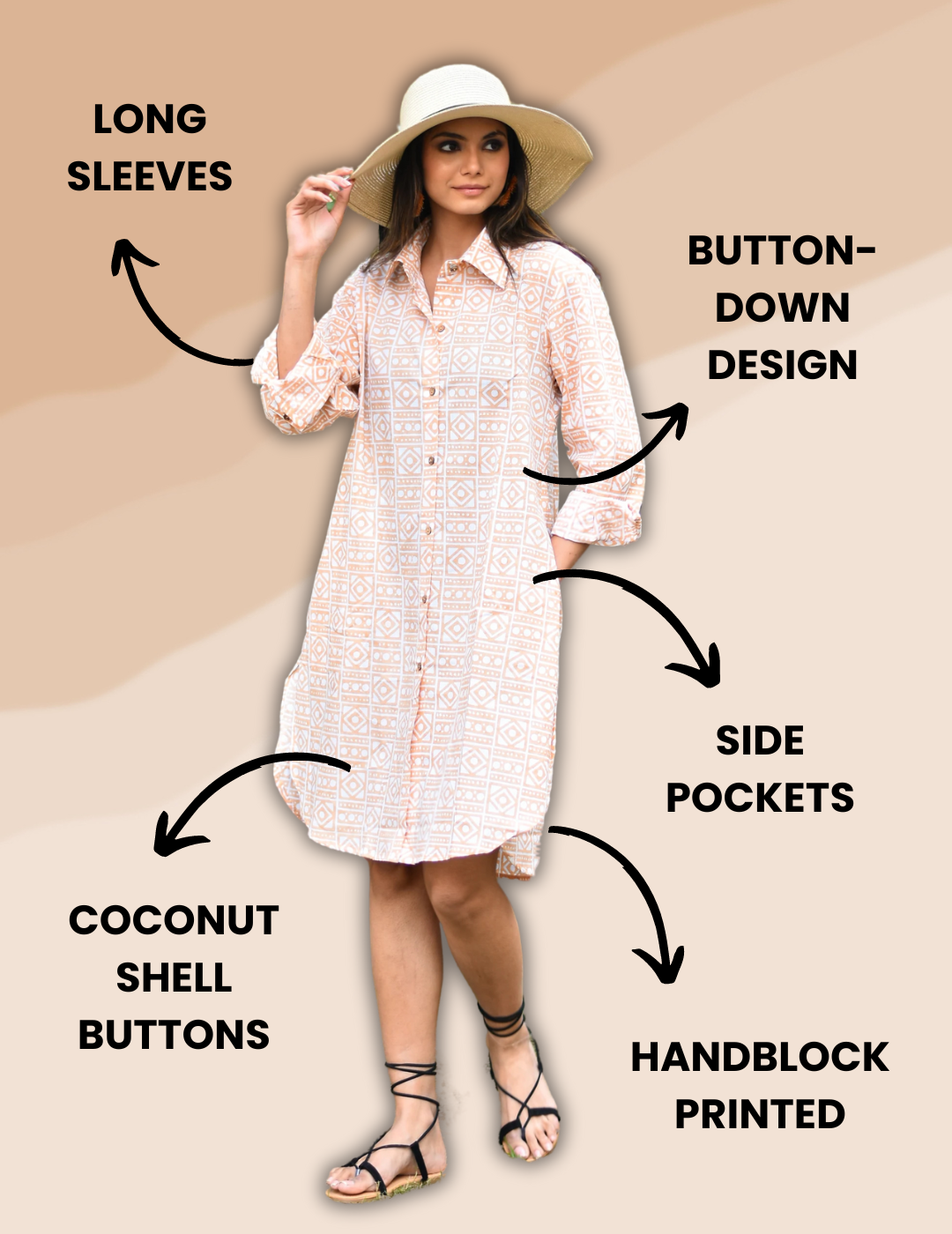 LONG SLEEVES

BUTTON-DOWN DESIGN

SIDE POCKETS

COCONUT SHELL BUTTONS

HANDBLOCK PRINTED