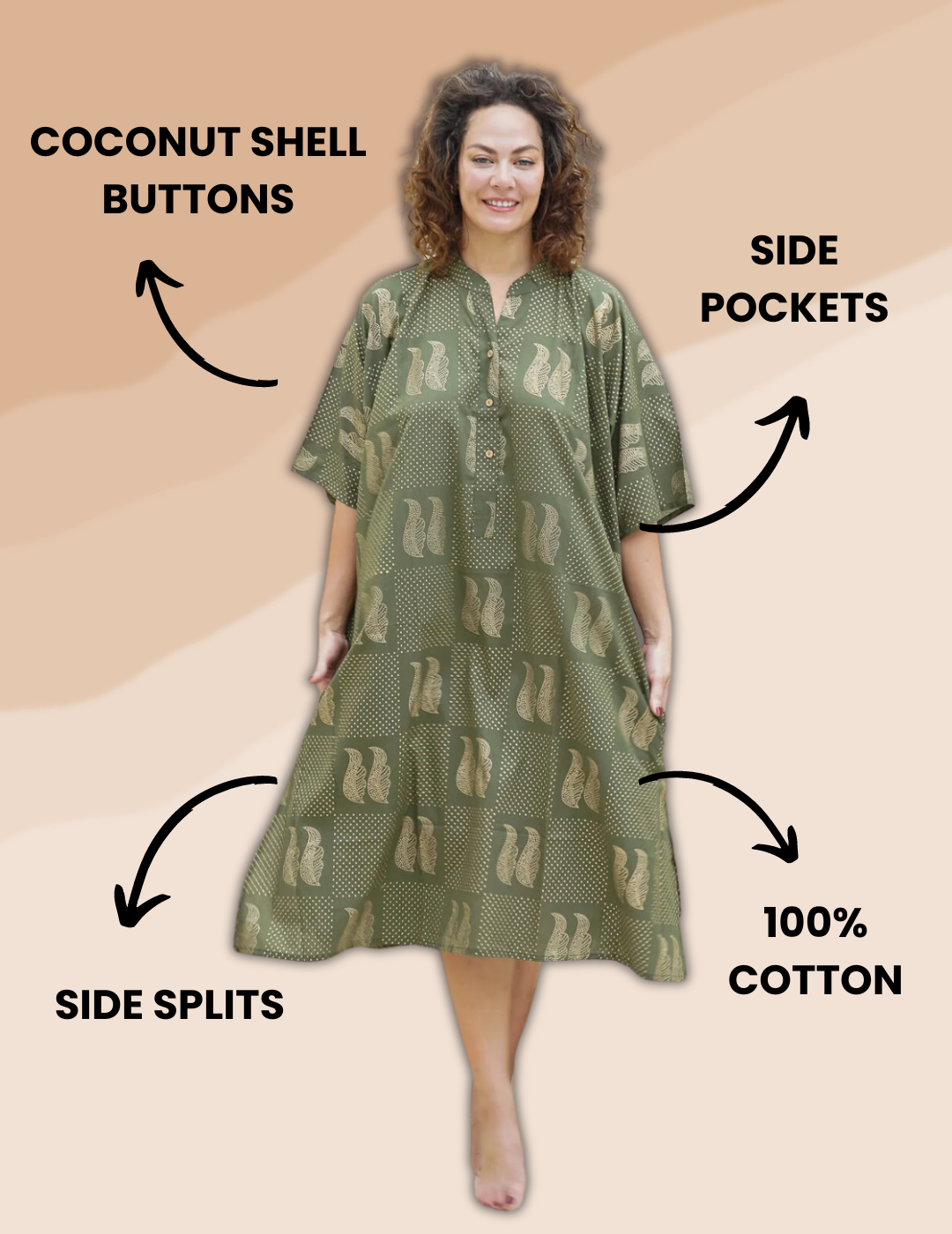 COCONUT SHELL BUTTONS

SIDE POCKETS

SIDE SPLITS

100% COTTON