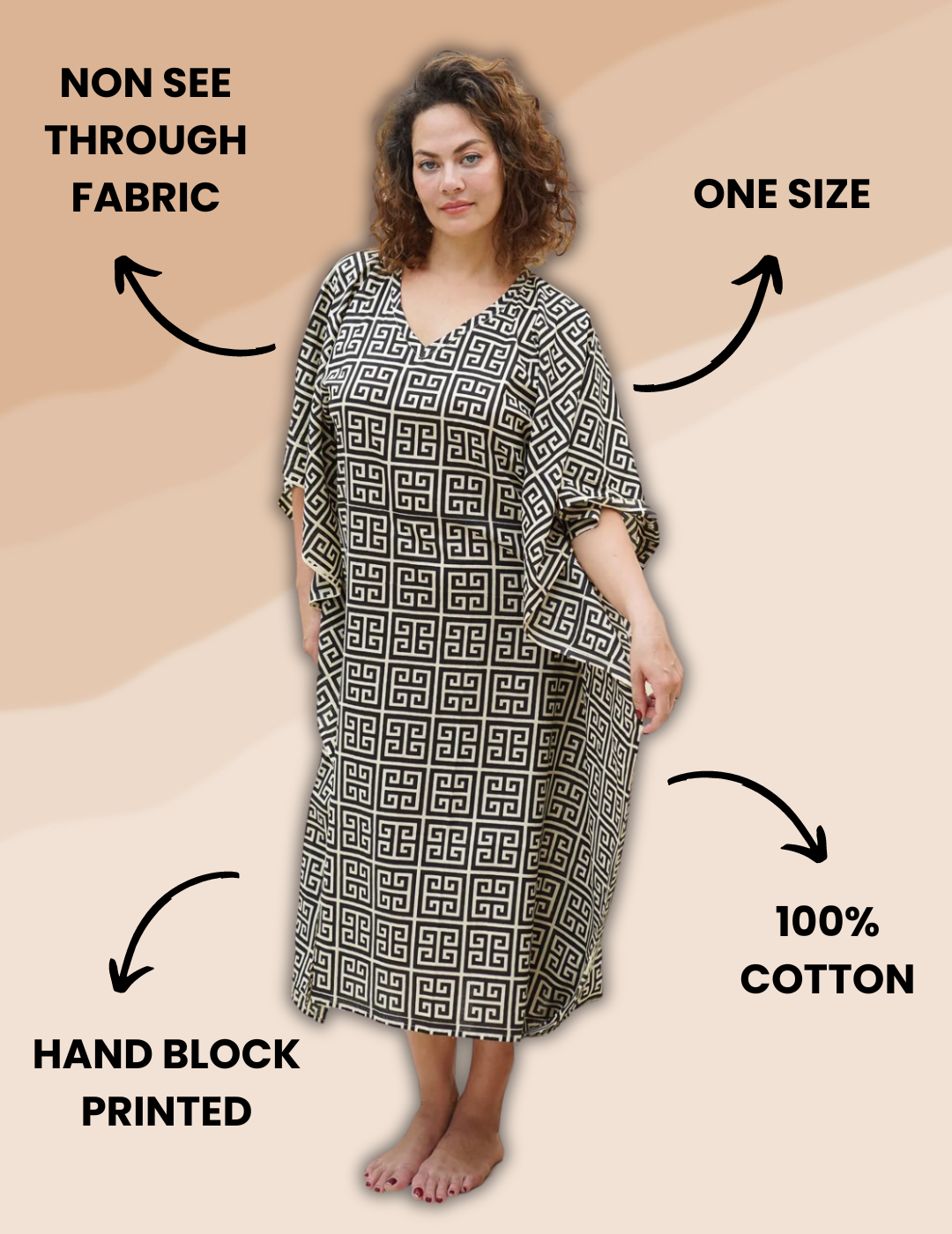 NON SEE THROUGH FABRIC

ONE SIZE

100% COTTON

HAND BLOCK PRINTED