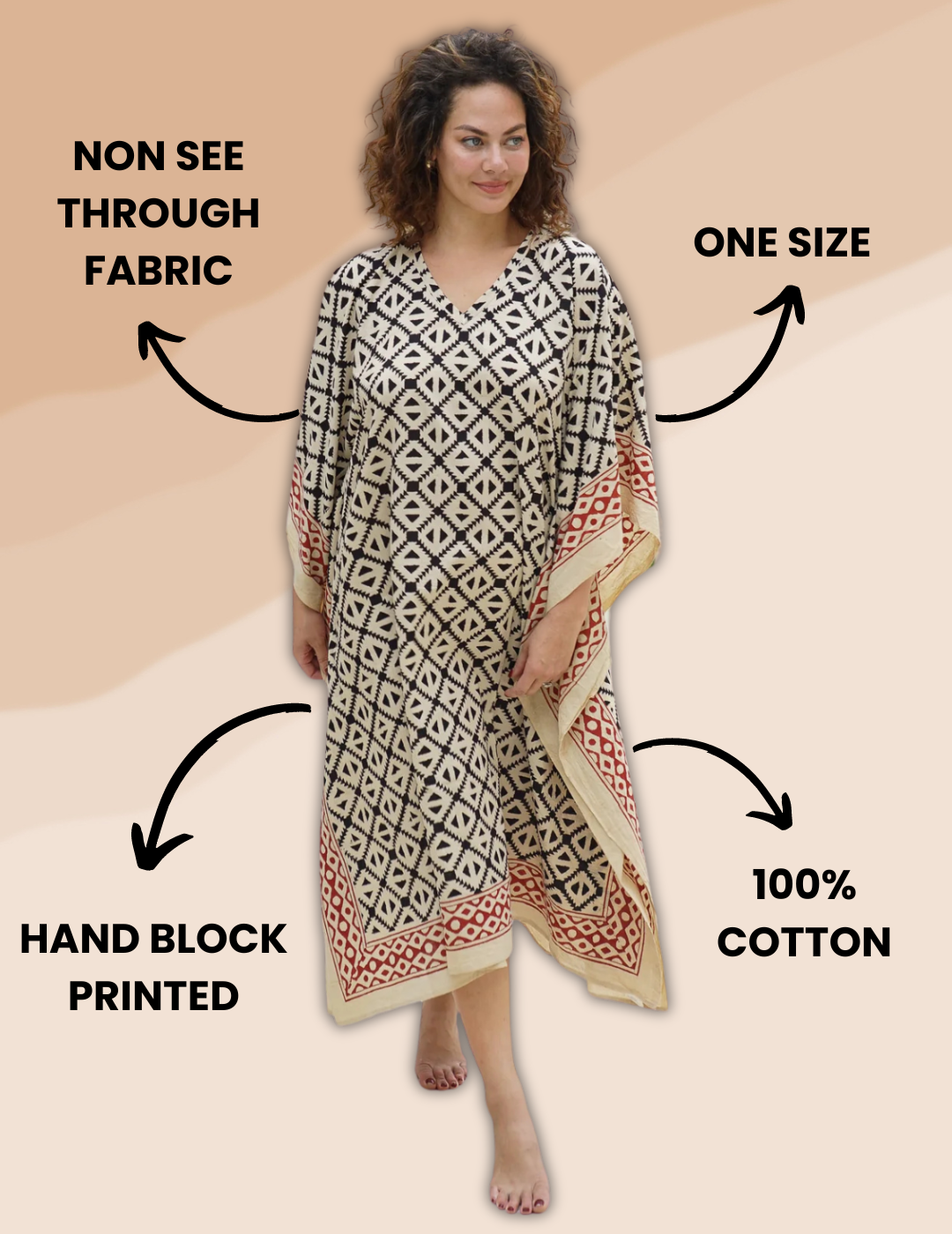 NON SEE THROUGH FABRIC

ONE SIZE

HAND BLOCK PRINTED

100% COTTON