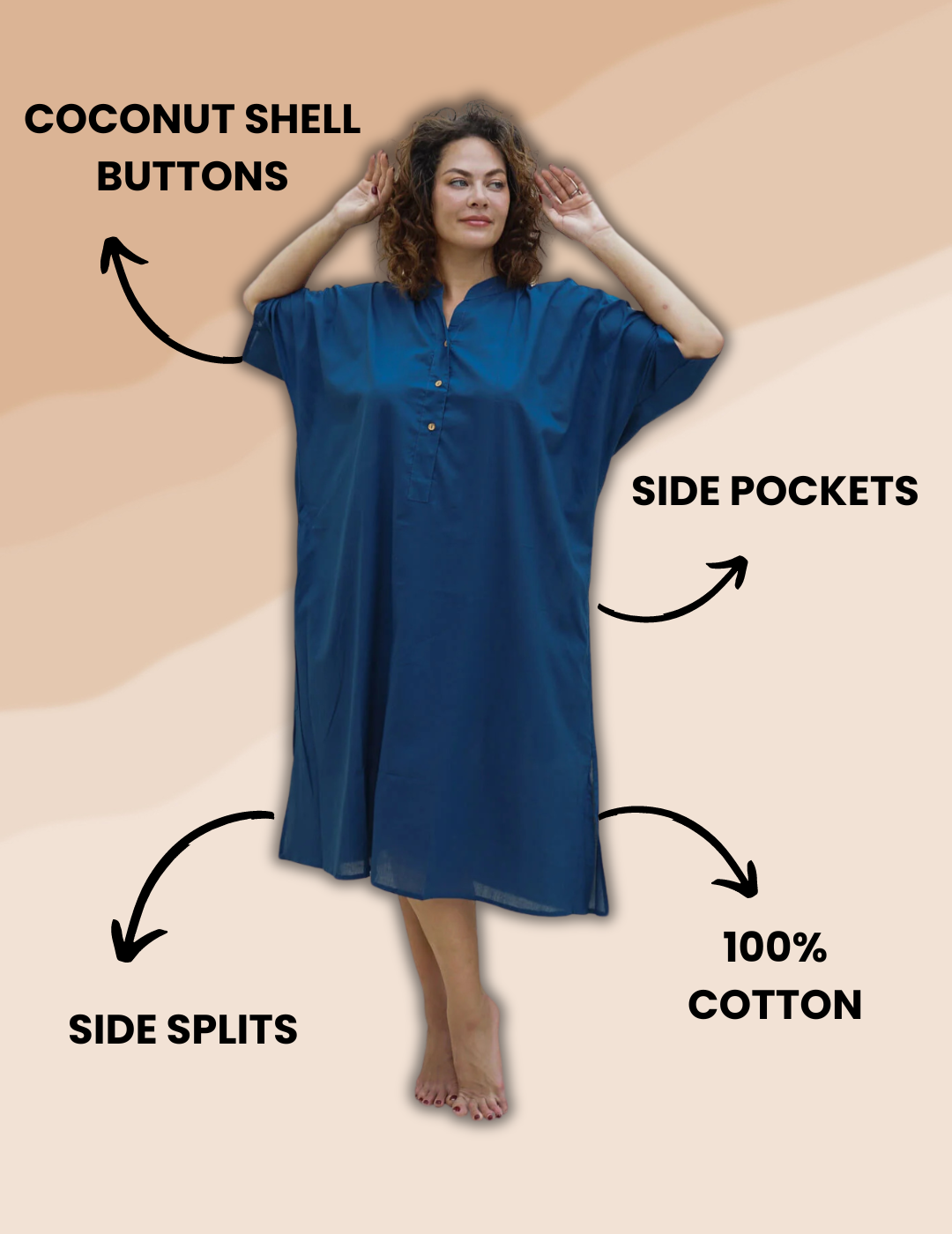 COCONUT SHELL BUTTONS

SIDE POCKETS

SIDE SPLITS

100% COTTON