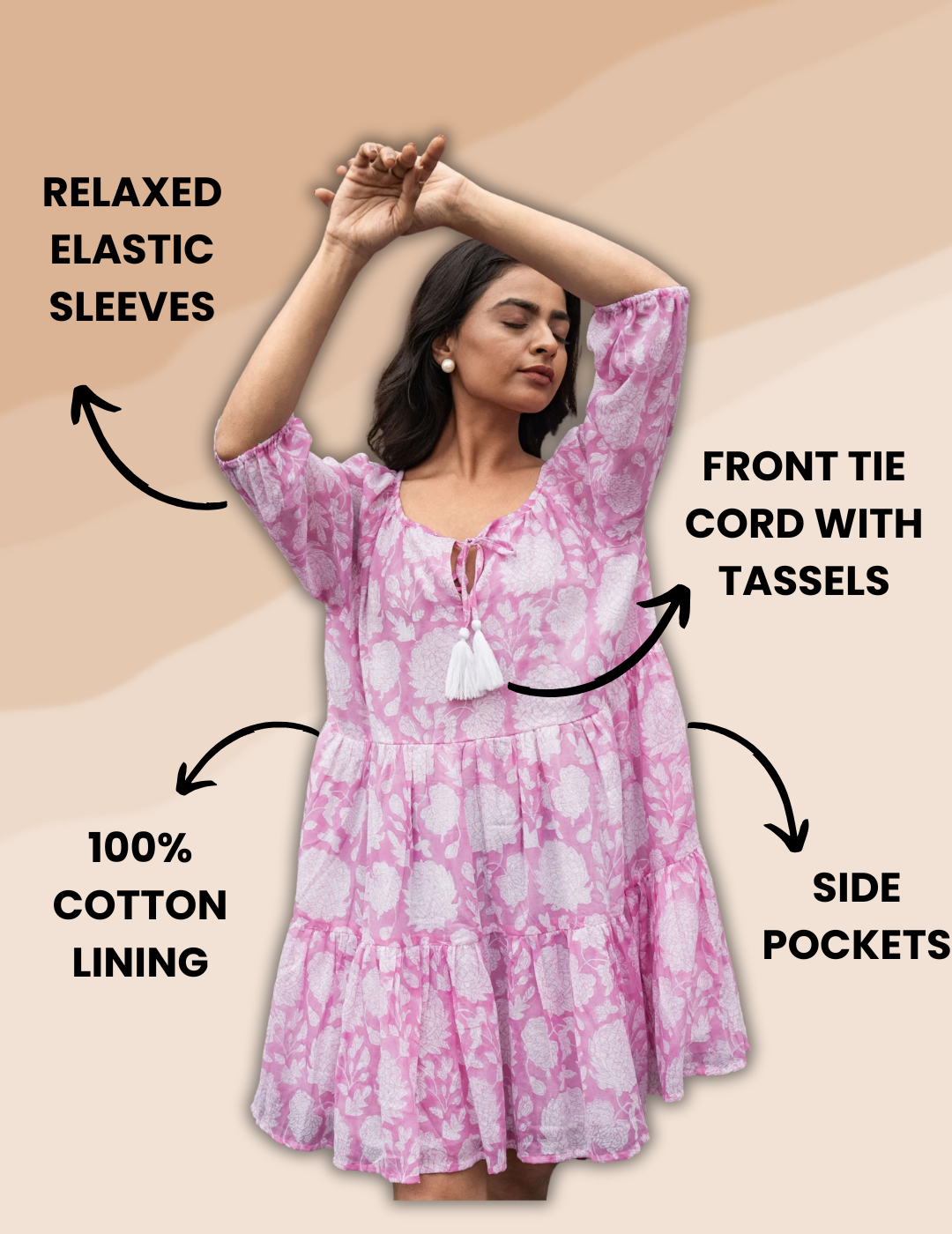 RELAXED ELASTIC SLEEVES

FRONT TIE CORD WITH TASSELS

100% COTTON LINING

SIDE POCKETS