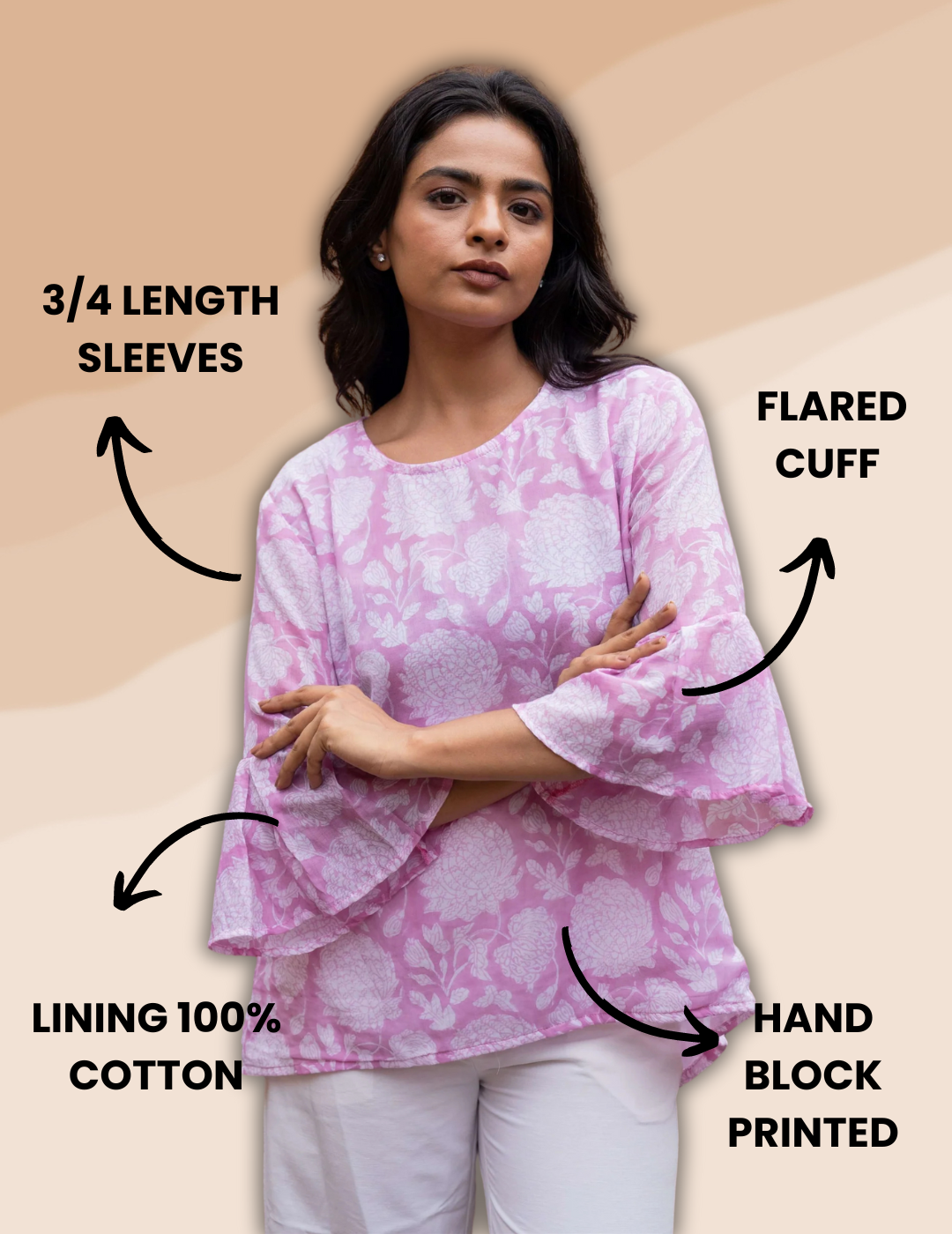 3/4 LENGTH SLEEVES

FLARED CUFF

LINING 100% COTTON

HAND BLOCK PRINTED