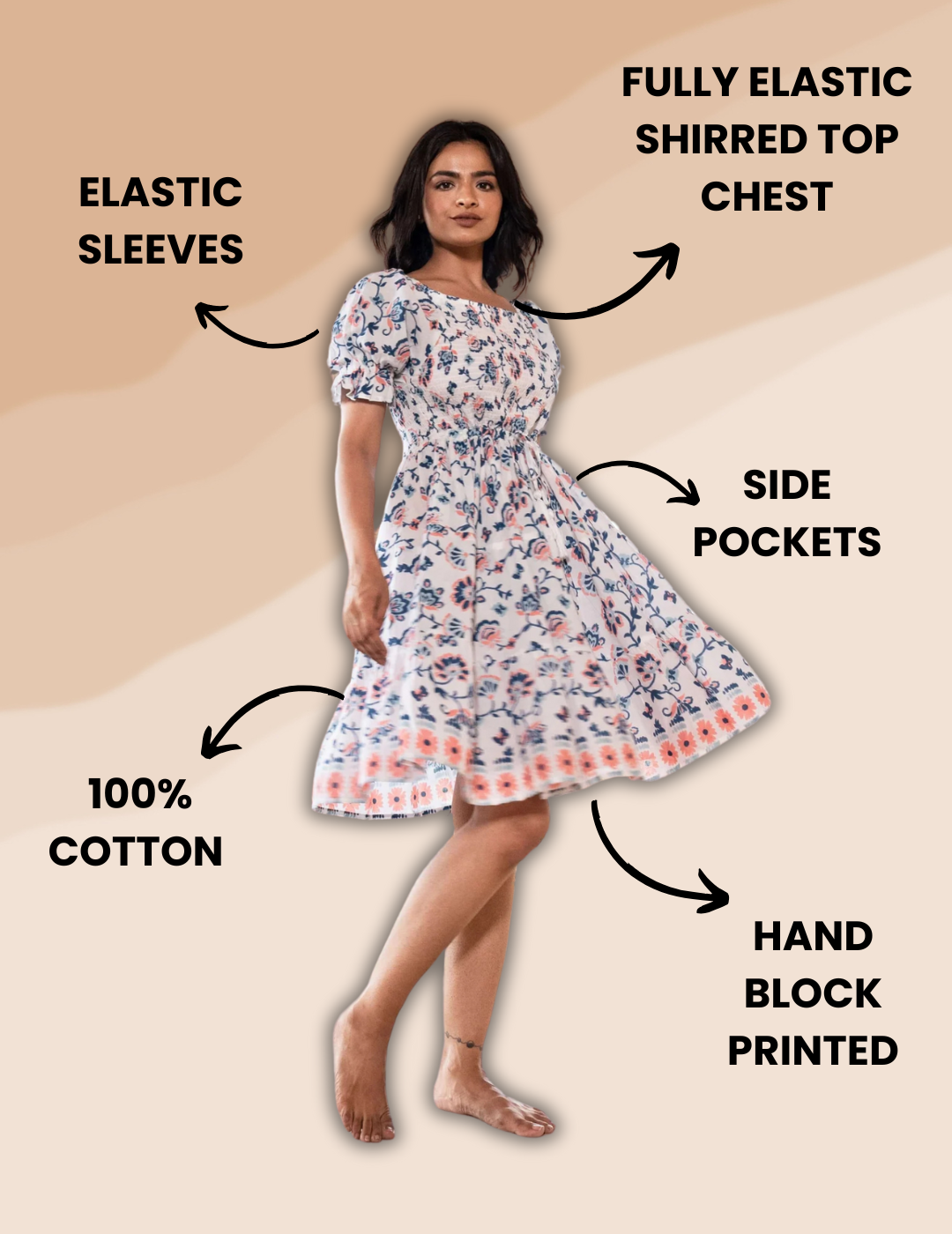 ELASTIC SLEEVES

FULLY ELASTIC SHIRRED TOP CHEST

SIDE POCKETS

100% COTTON

HAND BLOCK PRINTED