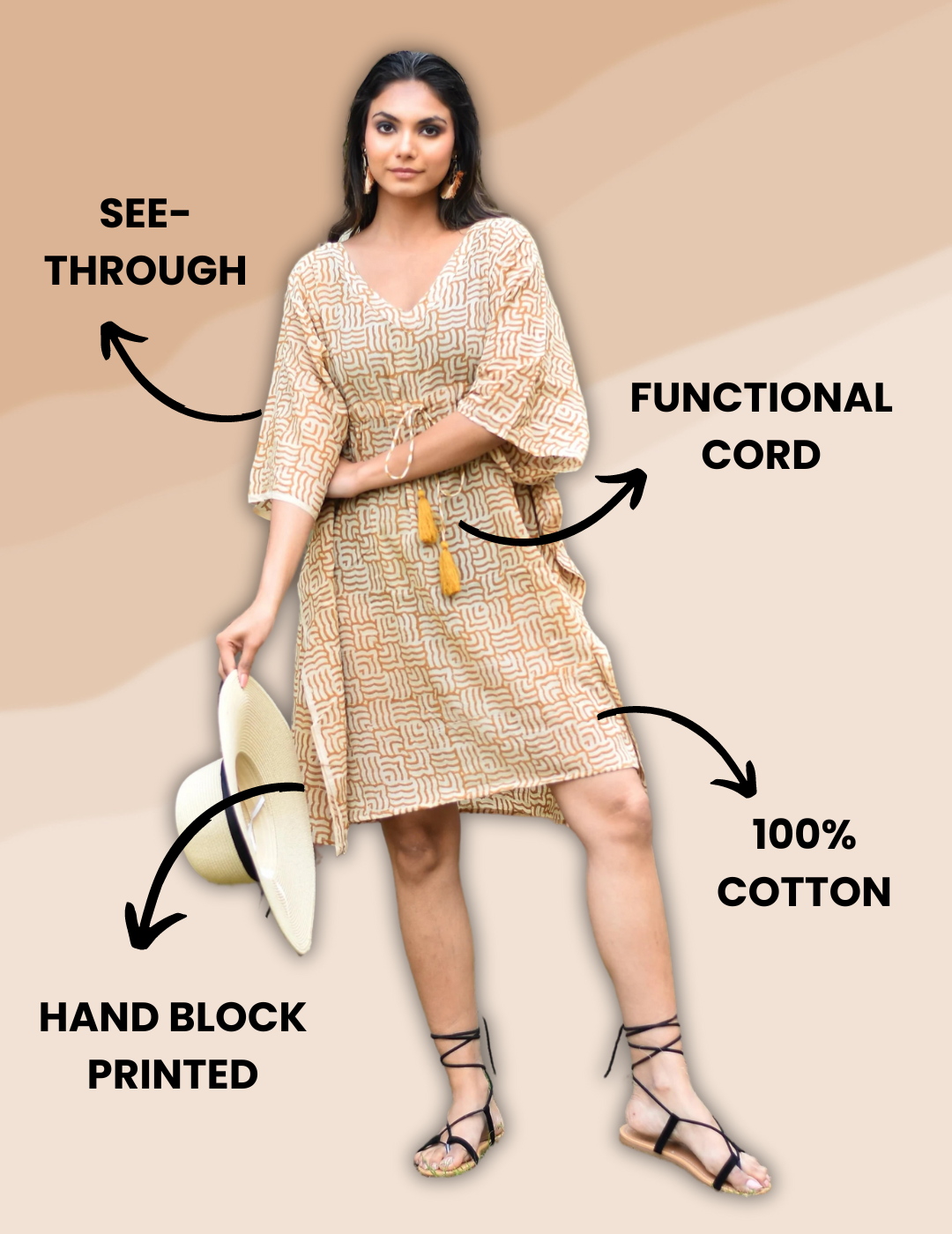 SEE-THROUGH

FUNCTIONAL CORD

100% COTTON

HAND BLOCK PRINTED