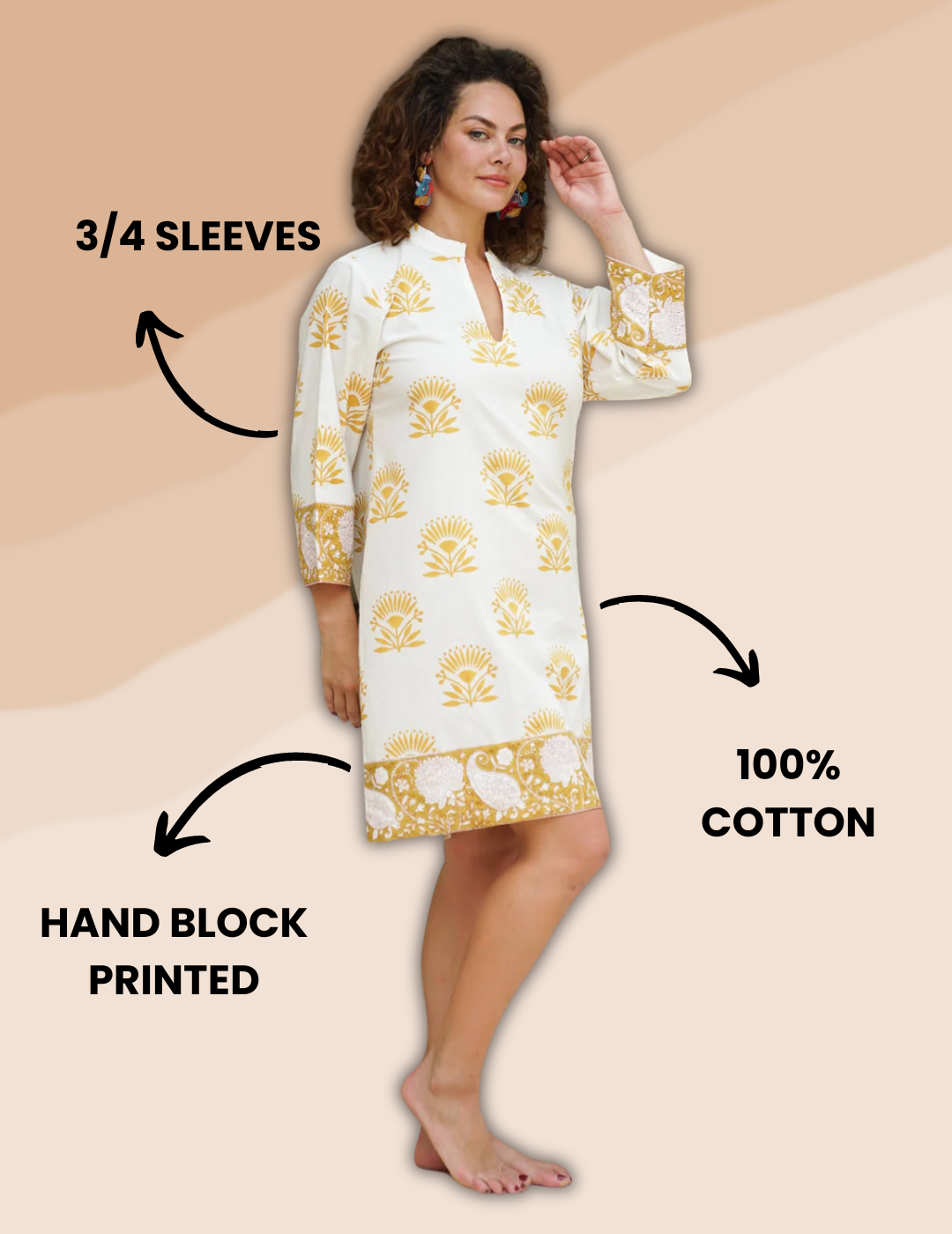 3/4 SLEEVES

100% COTTON

HAND BLOCK PRINTED